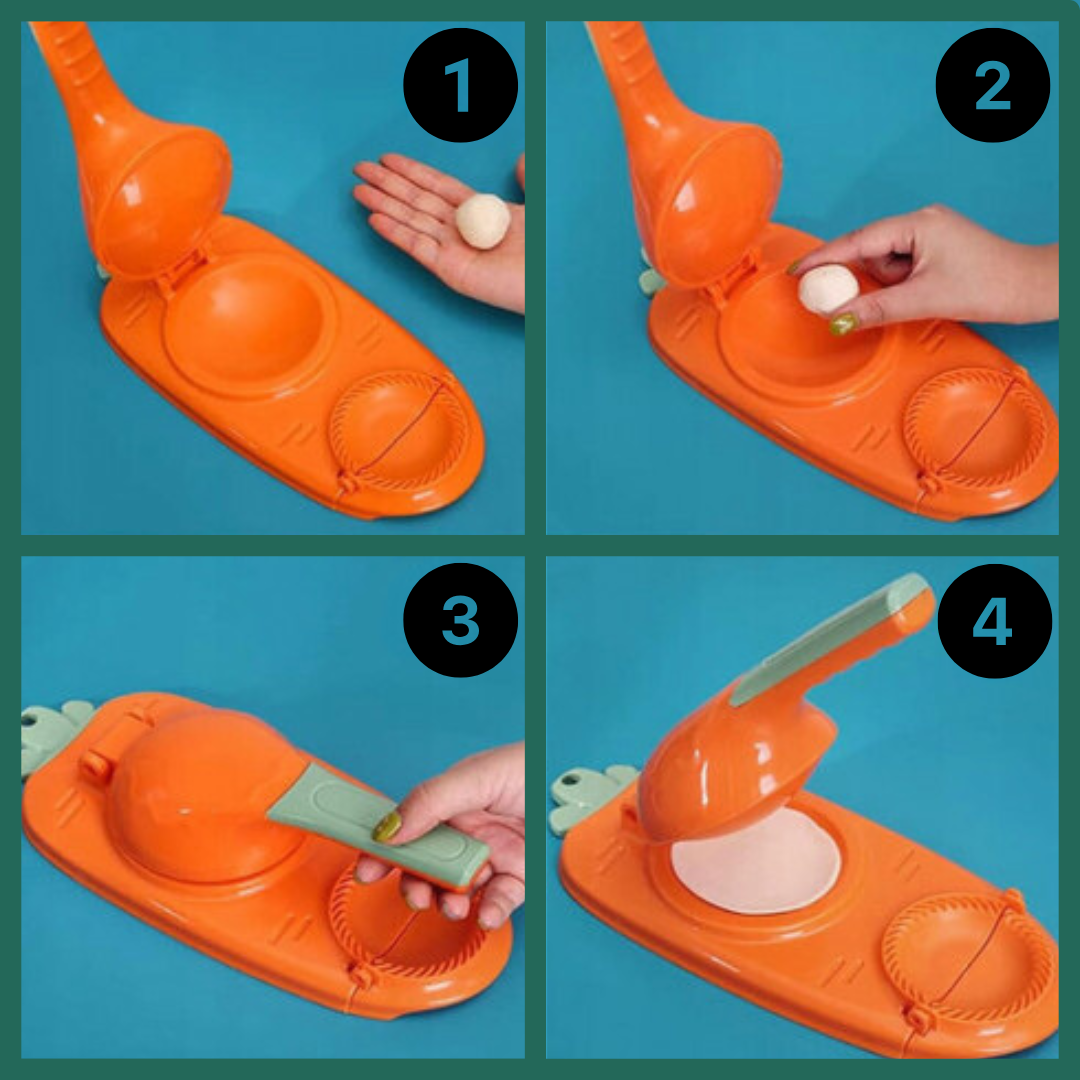 1

2

3

4